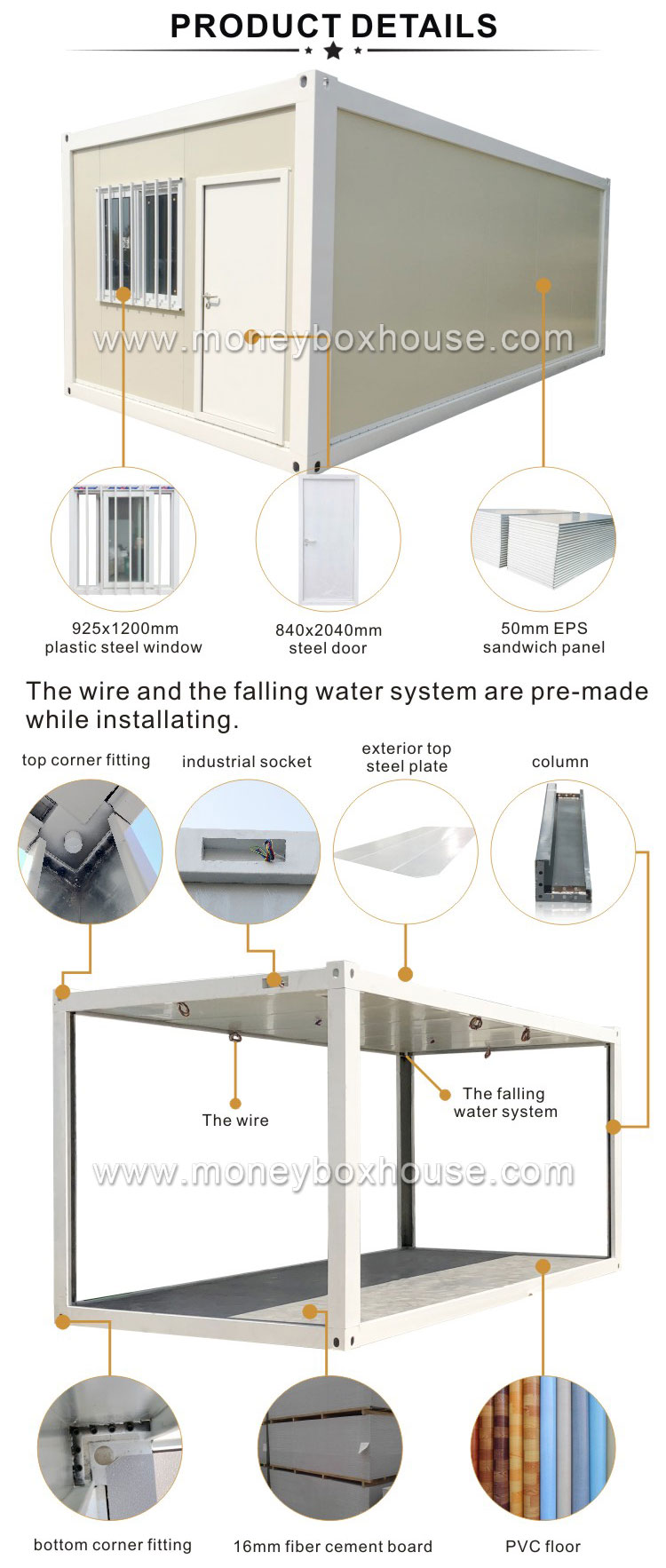 PRODUCT DETAILS

www.moneyboxhouse.com

925x1200mm plastic steel window

840x2040mm steel door

50mm EPS sandwich panel

The wire and the falling water system are pre-made while installating.

top corner fitting

industrial socket

exterior top steel plate

column

The wire

The falling water system

www.moneyboxhouse.com

bottom corner fitting

16mm fiber cement board

PVC floor